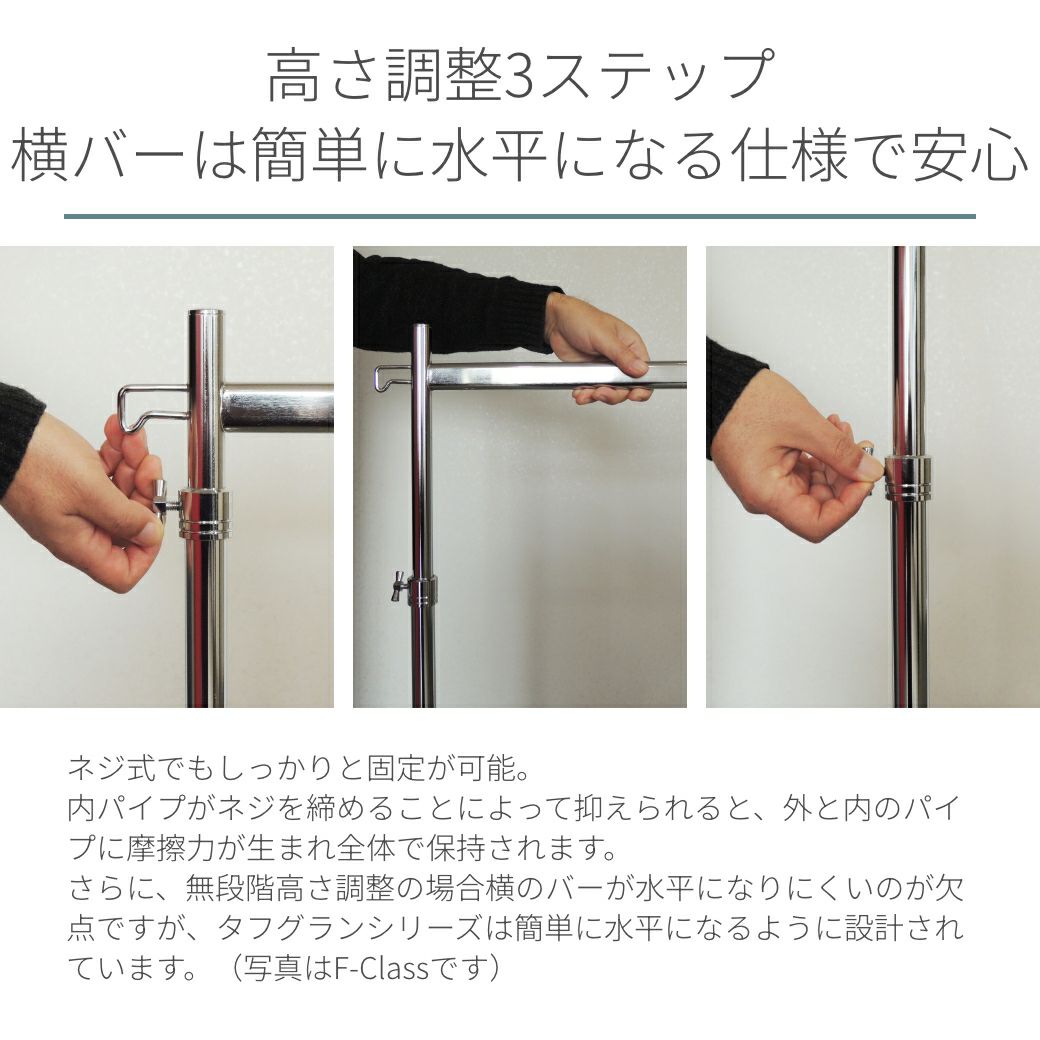 高さ調整3ステップ
横バーは簡単に水平になる仕様で安心

ネジ式でもしっかりと固定が可能。
内パイプがネジを締めることによって抑えられると、外と内のパイプに摩擦力が生まれ全体で保持されます。
さらに、無段階高さ調整の場合横のバーが水平になりにくいのが欠点ですが、タフグランシリーズは簡単に水平になるように設計されています。（写真はF-Classです）